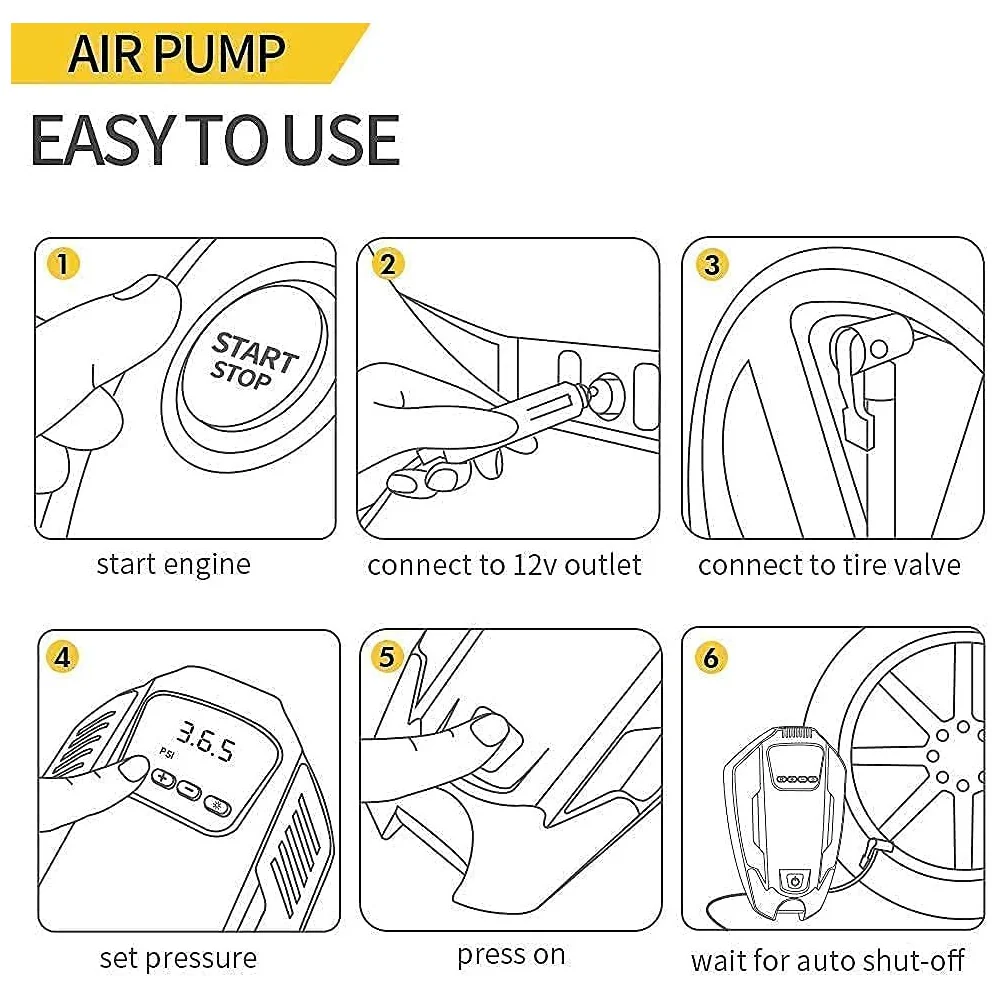 AIR PUMP

EASY TO USE

1
START
STOP
start engine

2
connect to 12v outlet

3
connect to tire valve

4
3.6.5
PSI
set pressure

5
press on

6
wait for auto shut-off