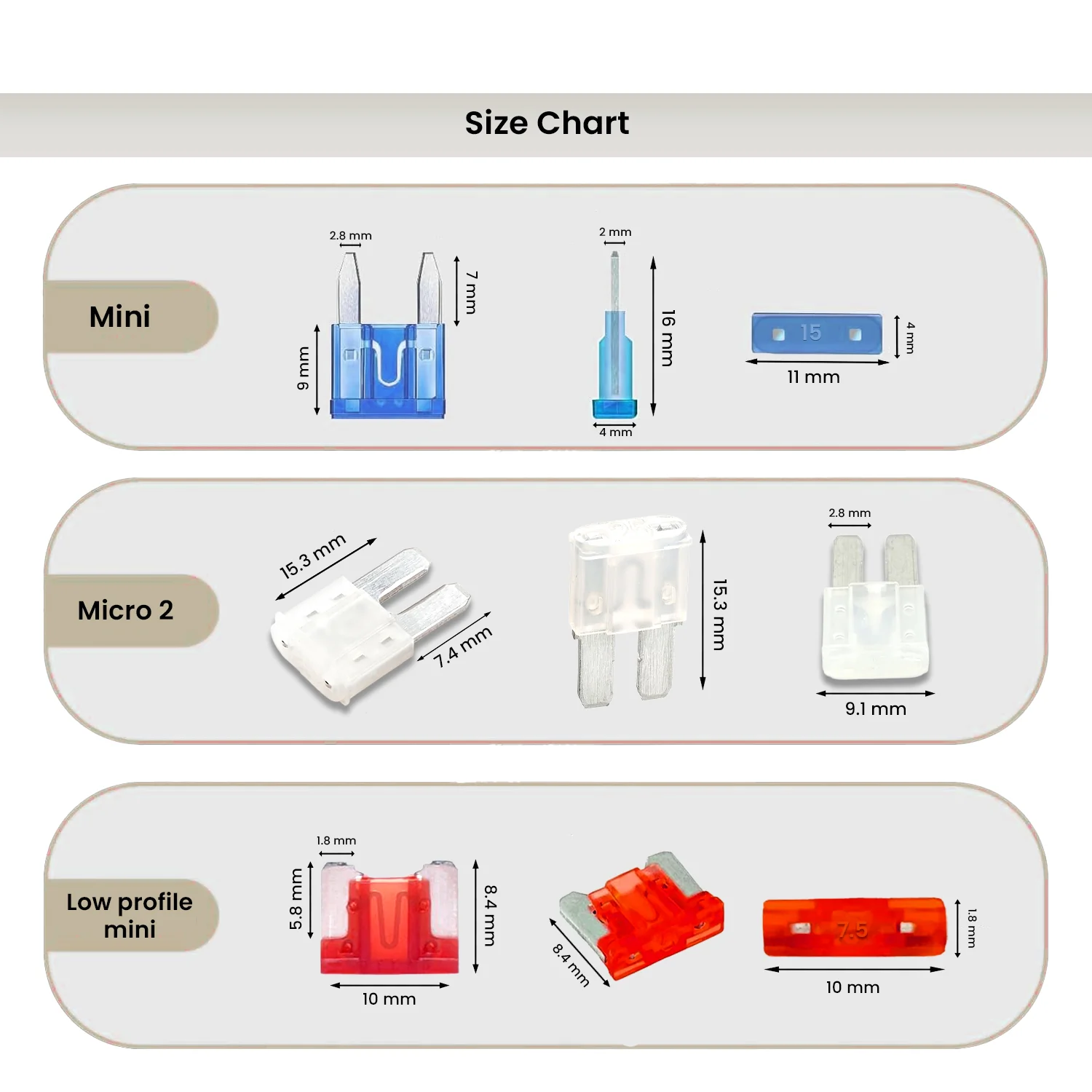 Size Chart

Mini

2.8 mm
7 mm
9 mm
2 mm
16 mm
4 mm
15
4 mm
11 mm

Micro 2

15.3 mm
7.4 mm
15.3 mm
2.8 mm
9.1 mm

Low profile mini

1.8 mm
5.8 mm
8.4 mm
10 mm
8.4 mm
7.5
1.8 mm
10 mm